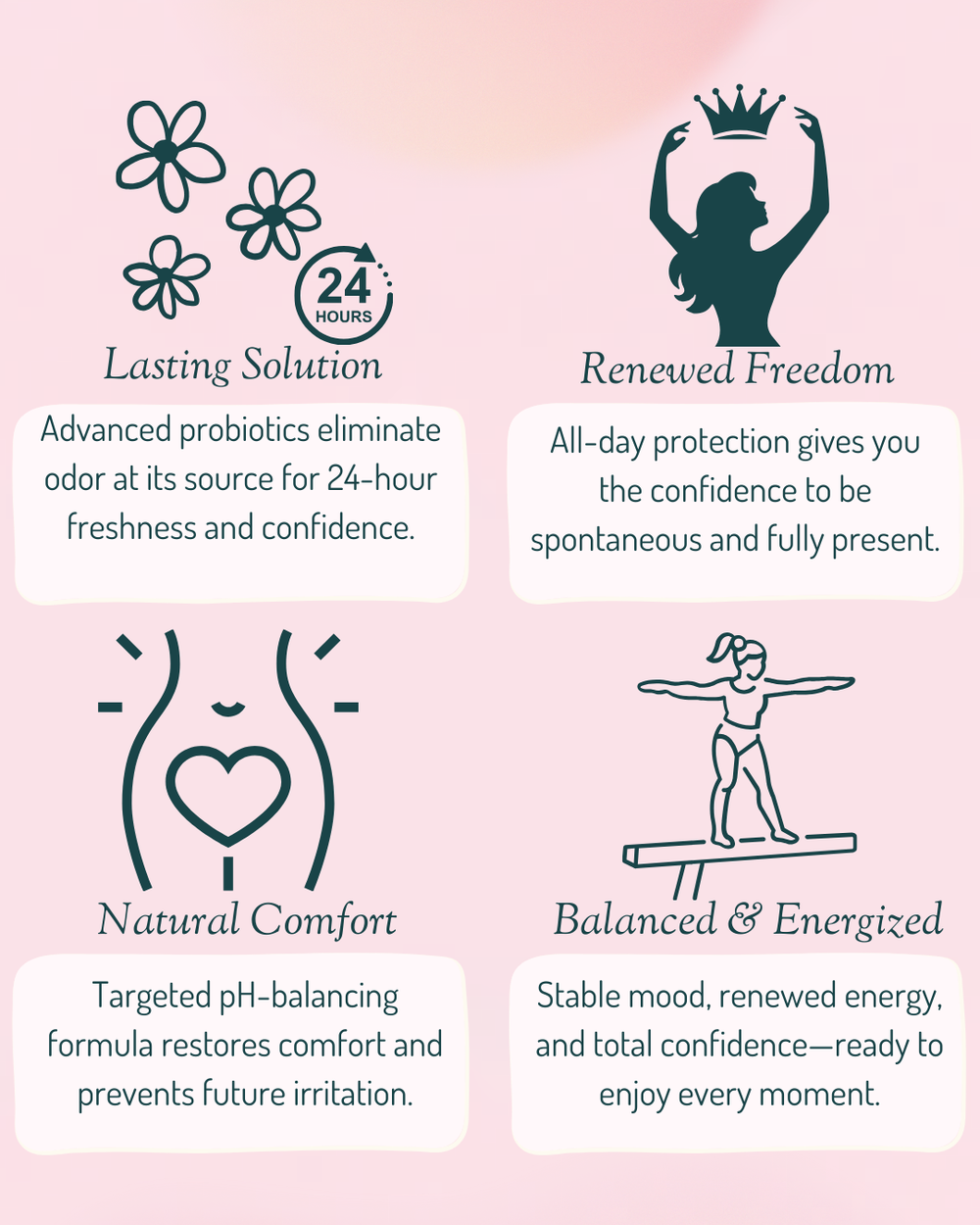 24
HOURS

Lasting Solution

Advanced probiotics eliminate odor at its source for 24-hour freshness and confidence.

Renewed Freedom

All-day protection gives you the confidence to be spontaneous and fully present.

Natural Comfort

Targeted pH-balancing formula restores comfort and prevents future irritation.

Balanced & Energized

Stable mood, renewed energy, and total confidence—ready to enjoy every moment.