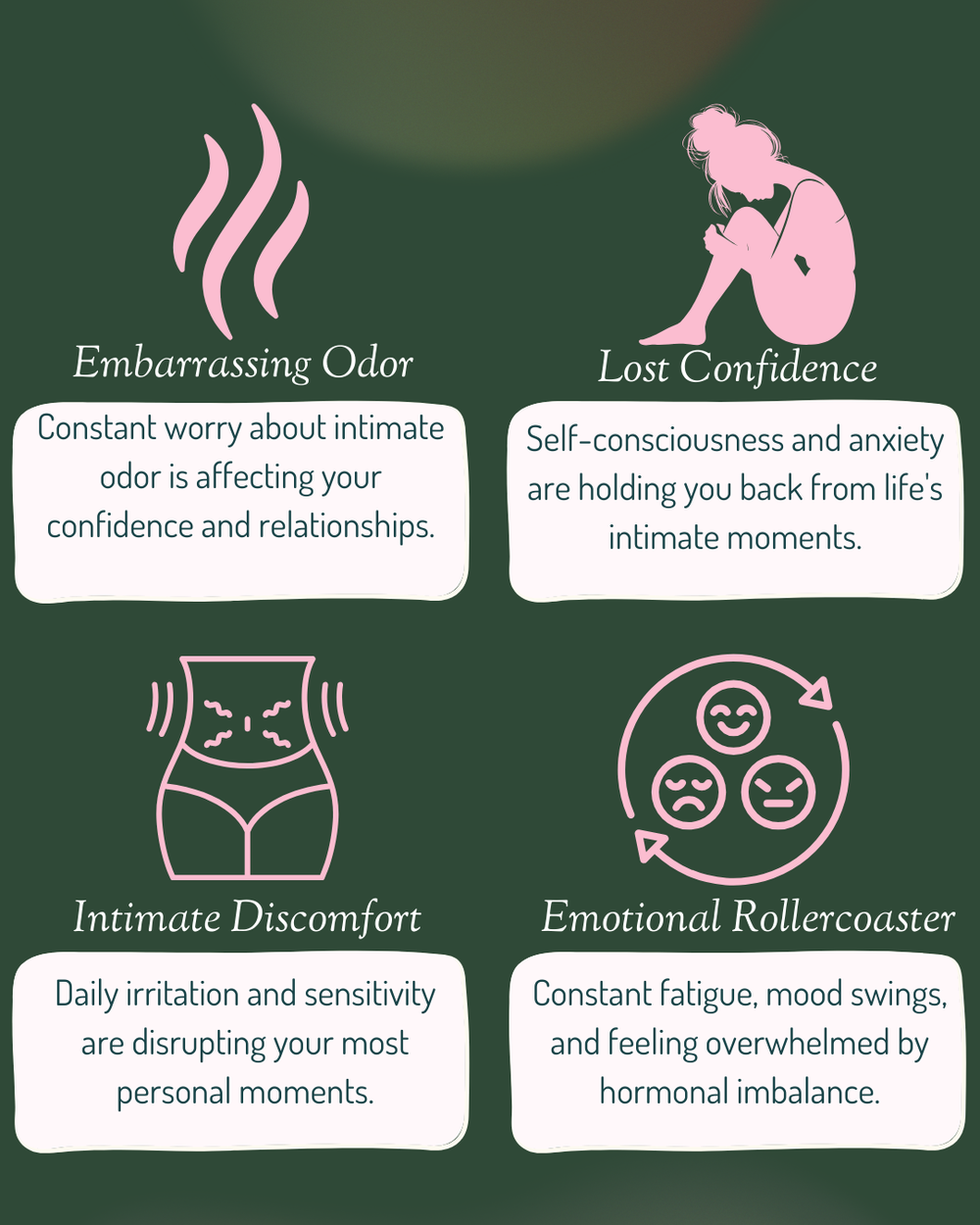 Embarrassing Odor

Constant worry about intimate odor is affecting your confidence and relationships.

Lost Confidence

Self-consciousness and anxiety are holding you back from life's intimate moments.

Intimate Discomfort

Daily irritation and sensitivity are disrupting your most personal moments.

Emotional Rollercoaster

Constant fatigue, mood swings, and feeling overwhelmed by hormonal imbalance.